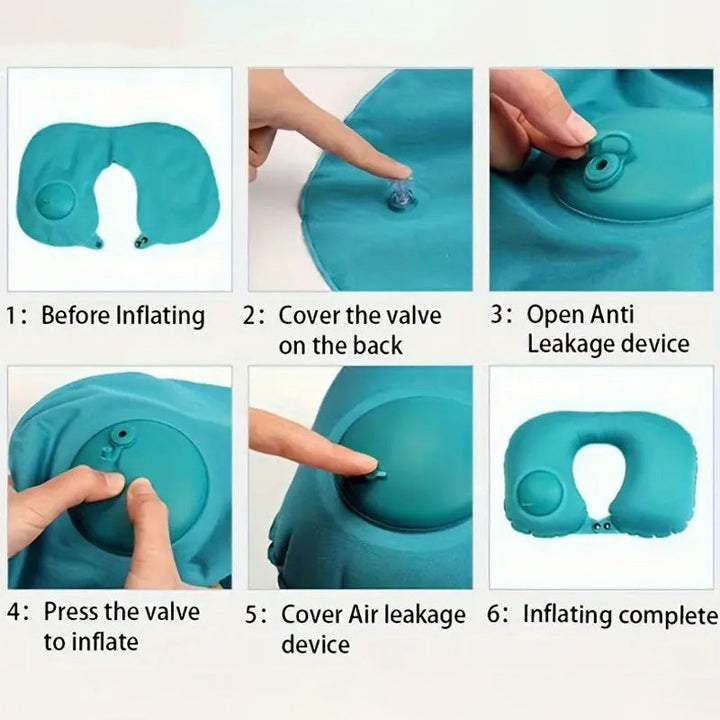 1: Before Inflating

2: Cover the valve on the back

3: Open Anti Leakage device

4: Press the valve to inflate

5: Cover Air leakage device

6: Inflating complete